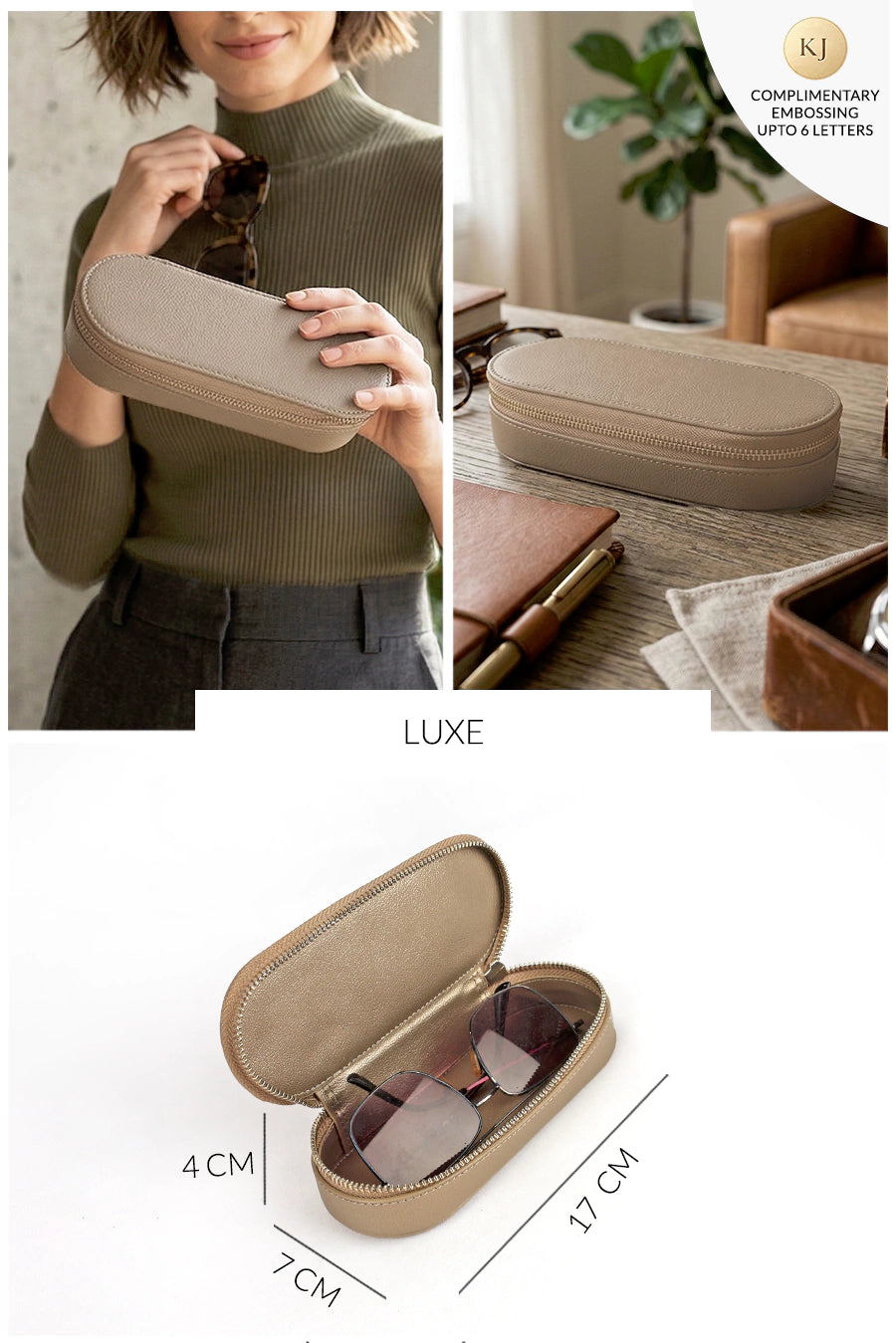 KJ
COMPLIMENTARY EMBOSSING UPTO 6 LETTERS

LUXE

4 CM
7 CM
17 CM